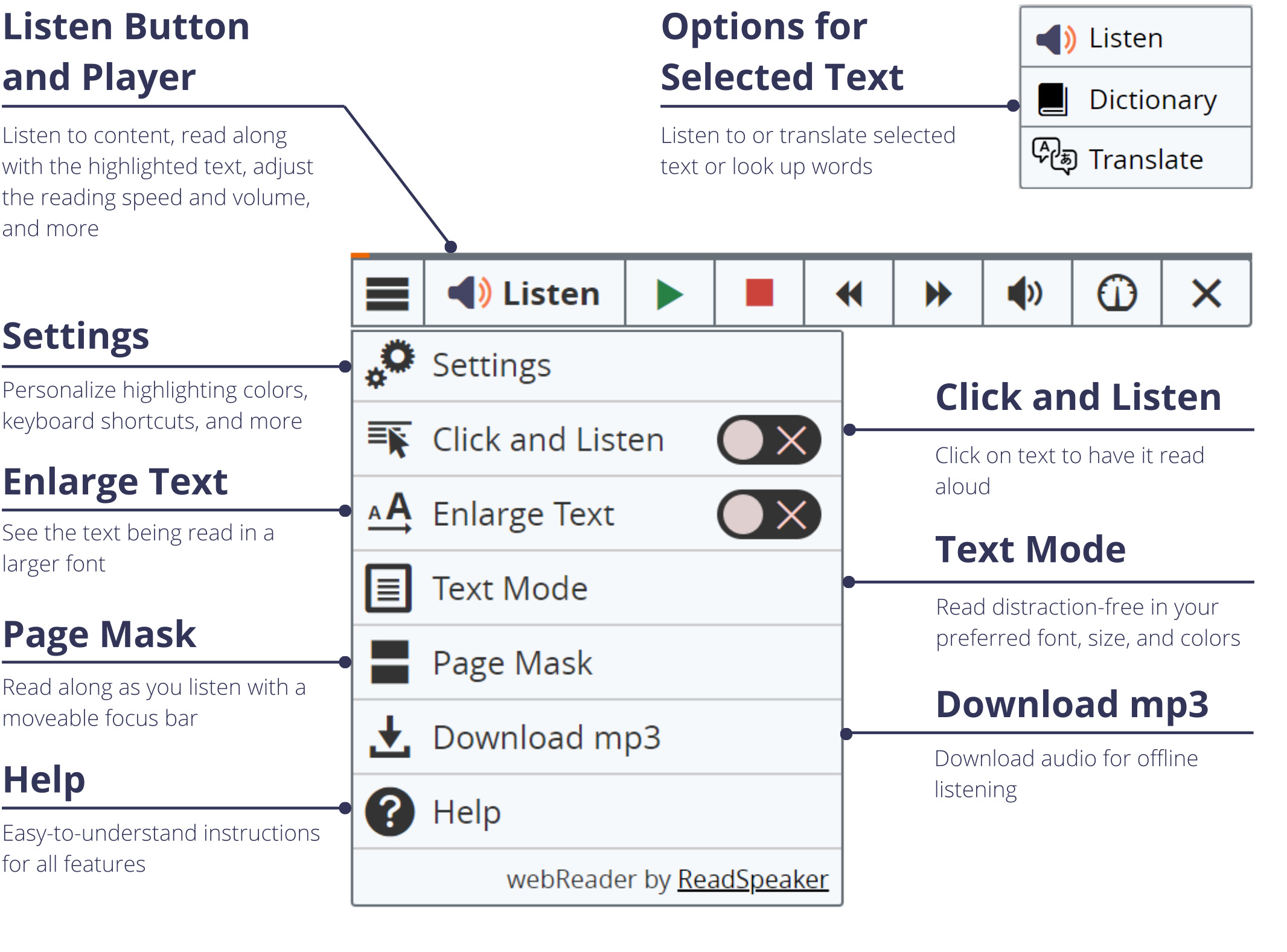 Listen Button and Player

Listen to content, read along with the highlighted text, adjust the reading speed and volume, and more

Options for Selected Text

Listen to or translate selected text or look up words

Listen
Dictionary
Translate

Listen

Settings

Personalize highlighting colors, keyboard shortcuts, and more

Enlarge Text

See the text being read in a larger font

Page Mask

Read along as you listen with a moveable focus bar

Help

Easy-to-understand instructions for all features

Settings
Click and Listen
Enlarge Text
Text Mode
Page Mask
Download mp3
Help
webReader by ReadSpeaker

Click and Listen

Click on text to have it read aloud

Text Mode

Read distraction-free in your preferred font, size, and colors

Download mp3

Download audio for offline listening